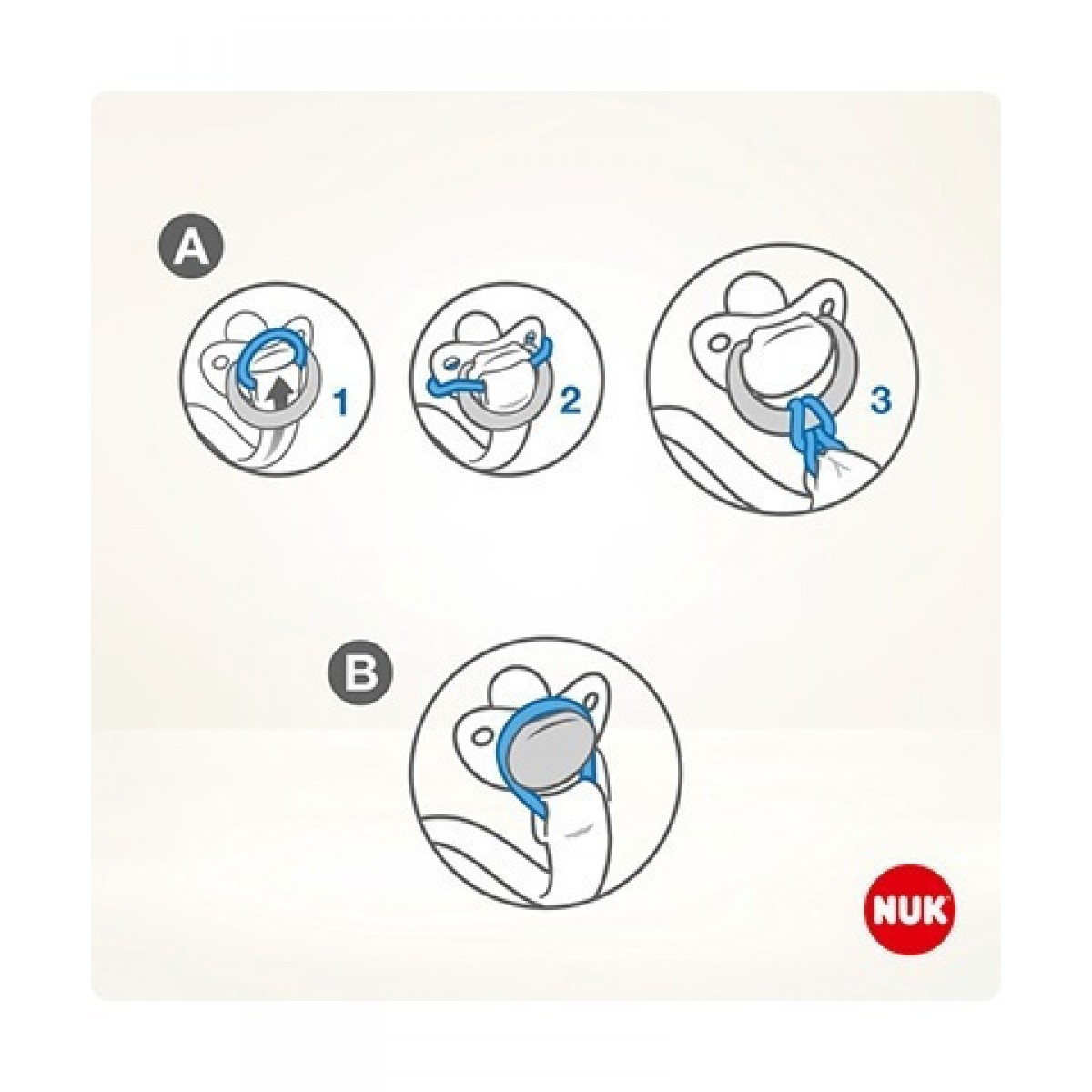 A

1

2

3

B

NUK