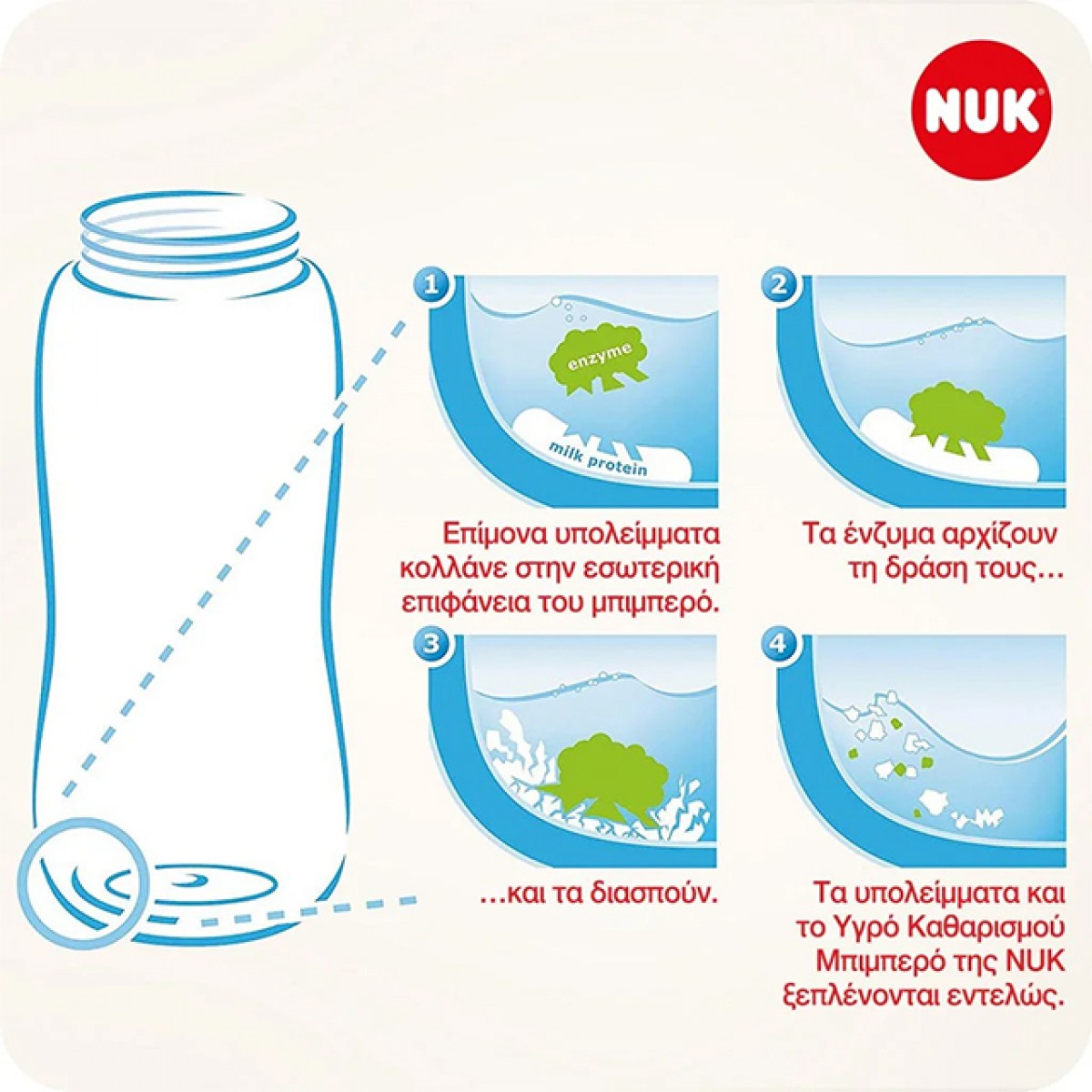 NUK

1

enzyme

milk protein

Επίμονα υπολείμματα κολλάνε στην εσωτερική επιφάνεια του μπιμπερό.

2

Τα ένζυμα αρχίζουν τη δράση τους...

3

...και τα διασπούν.

4

Τα υπολείμματα και το Υγρό Καθαρισμού Μπιμπερό της NUK ξεπλένονται εντελώς.